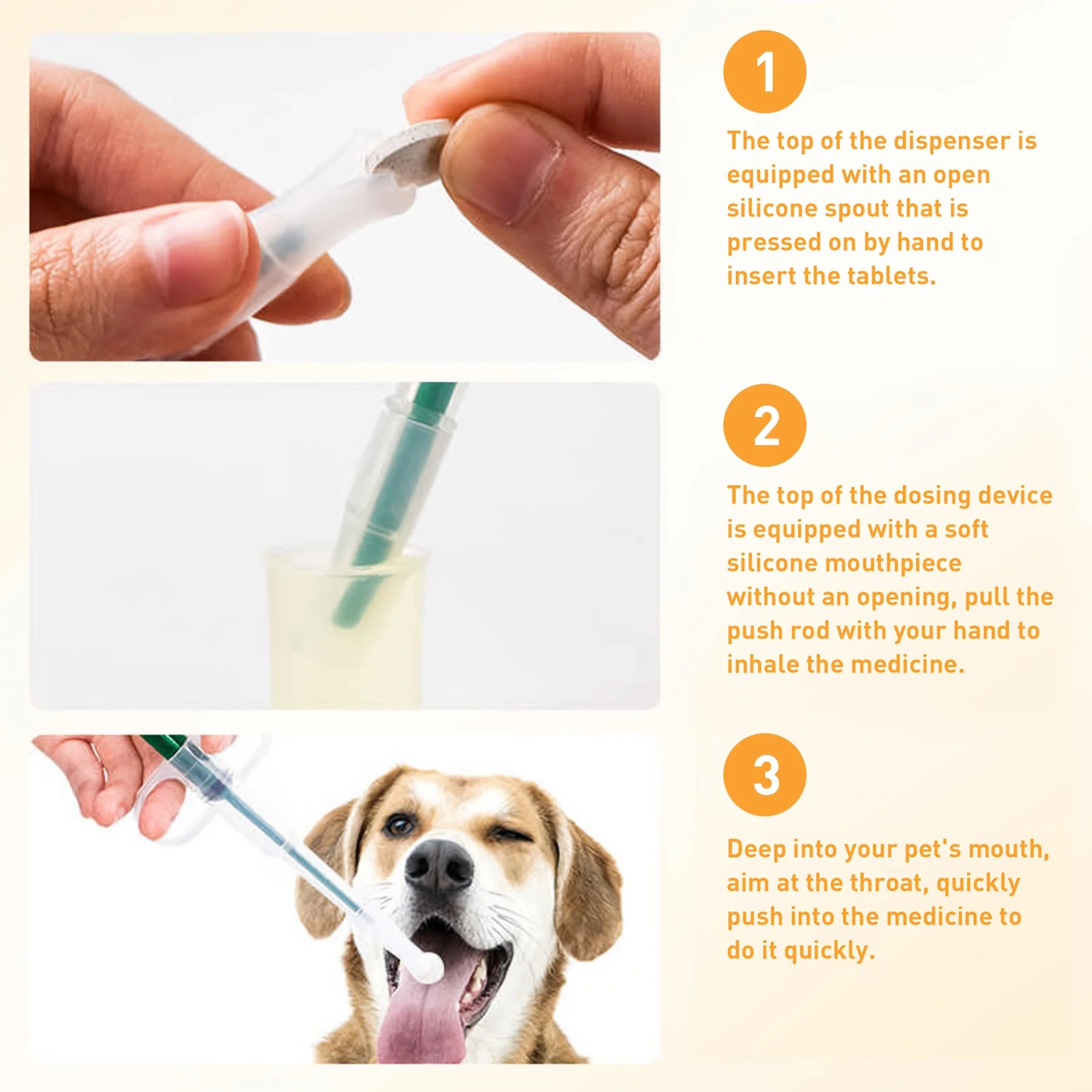 1

The top of the dispenser is equipped with an open silicone spout that is pressed on by hand to insert the tablets.

2

The top of the dosing device is equipped with a soft silicone mouthpiece without an opening, pull the push rod with your hand to inhale the medicine.

3

Deep into your pet's mouth, aim at the throat, quickly push into the medicine to do it quickly.